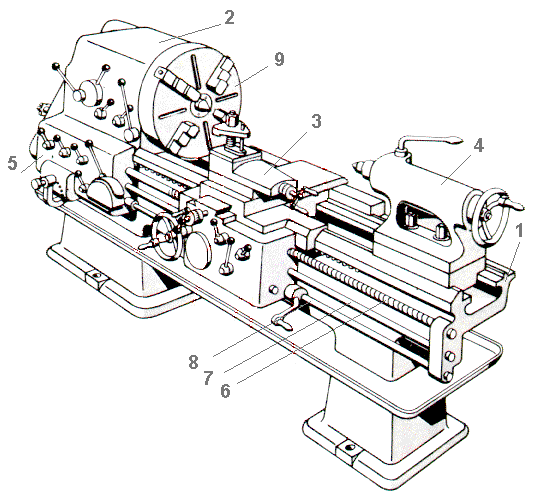 2
9
3
4
5
1
8
7
6